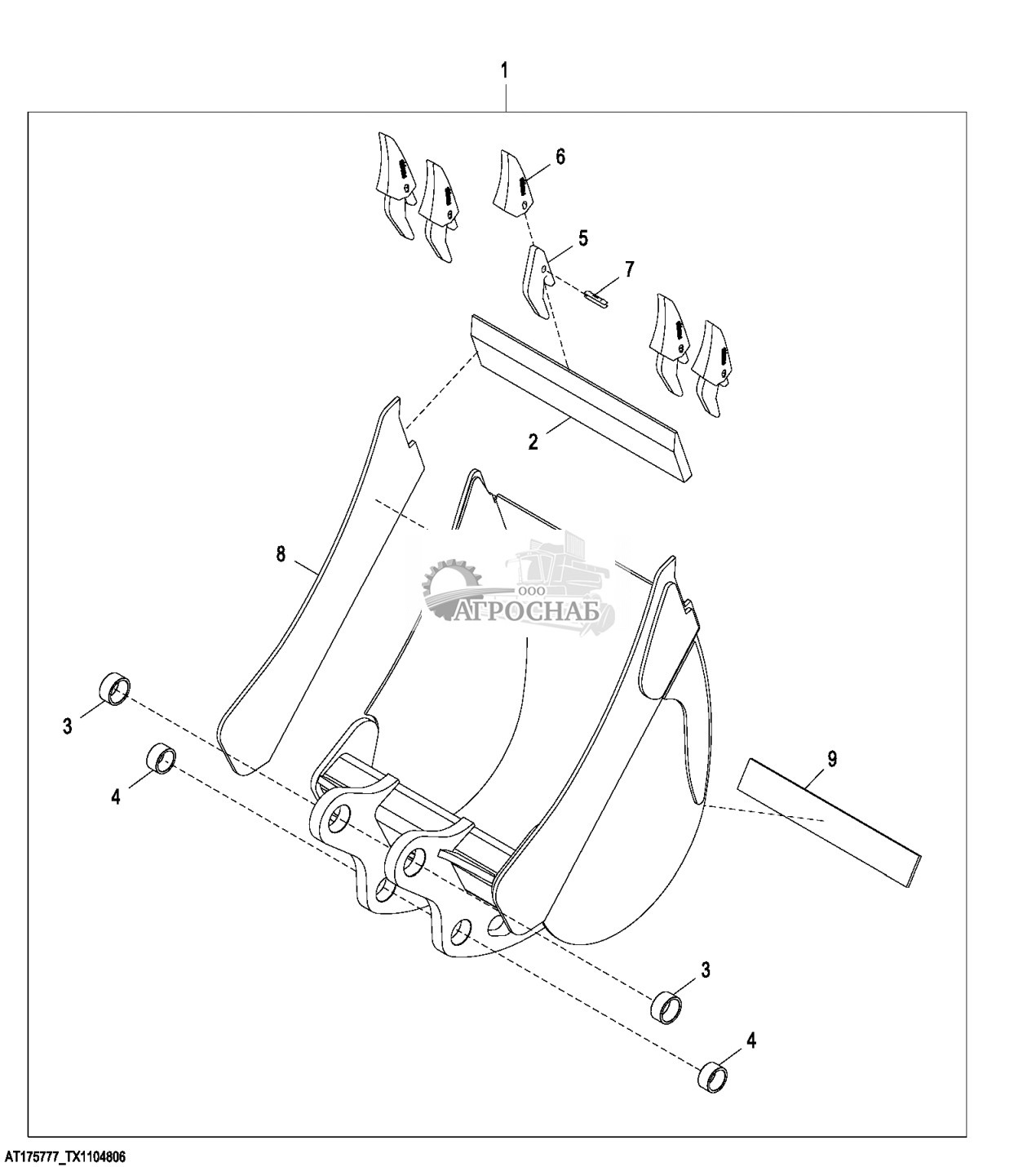 1
6
5
7
2
8
ООО
АГРОСНАБ
3
4
9
3
4
AT175777_TX1104806